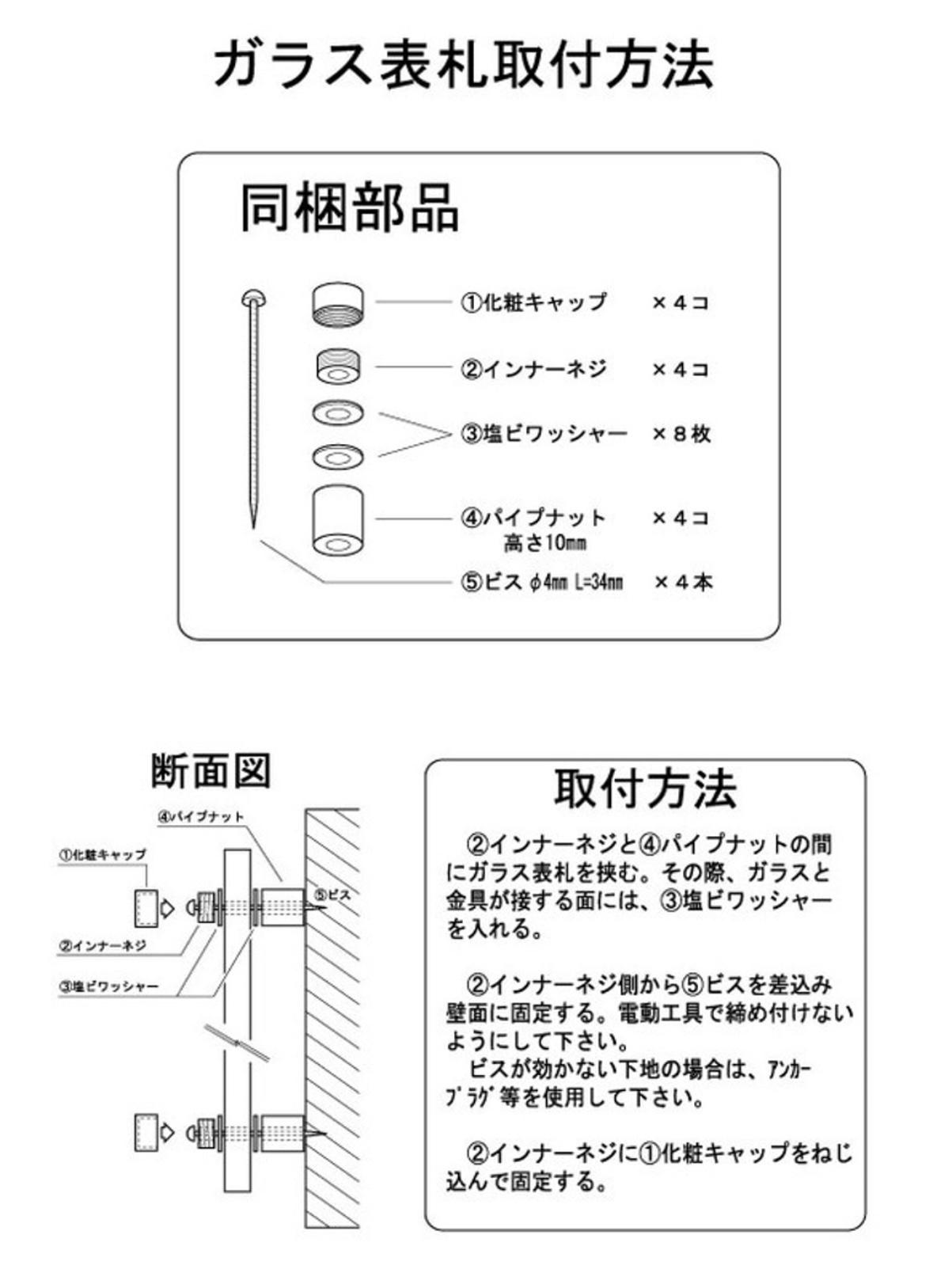 ガラス表札取付方法

同梱部品

①化粧キャップ ×４コ
②インナーネジ ×４コ
③塩ビワッシャー ×８枚
④パイプナット ×４コ
高さ10㎜
⑤ビス φ4㎜ L=34㎜ ×４本

断面図

④パイプナット
①化粧キャップ
⑤ビス
②インナーネジ
③塩ビワッシャー

取付方法

②インナーネジと④パイプナットの間にガラス表札を挟む。その際、ガラスと金具が接する面には、③塩ビワッシャーを入れる。

②インナーネジ側から⑤ビスを差込み壁面に固定する。電動工具で締め付けないようにして下さい。
ビスが効かない下地の場合は、ｱﾝｶｰﾌﾟﾗｸﾞ等を使用して下さい。

②インナーネジに①化粧キャップをねじ込んで固定する。